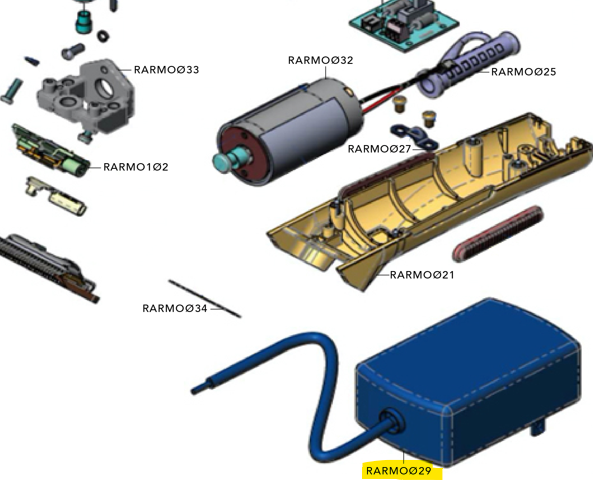 RARMOØ33
RARMOØ32
RARMOØ25
RARMOØ27
RARMO1Ø2
RARMOØ21
RARMOØ34
RARMOØ29